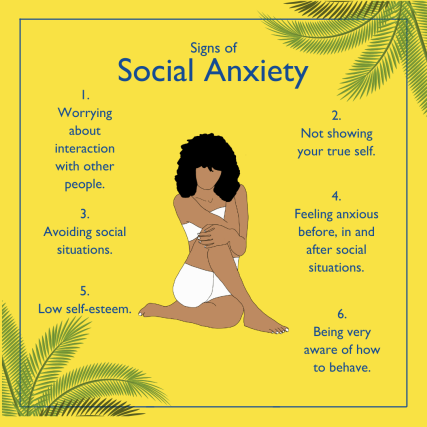 Signs of
Social Anxiety

1.
Worrying about interaction with other people.

2.
Not showing your true self.

3.
Avoiding social situations.

4.
Feeling anxious before, in and after social situations.

5.
Low self-esteem.

6.
Being very aware of how to behave.